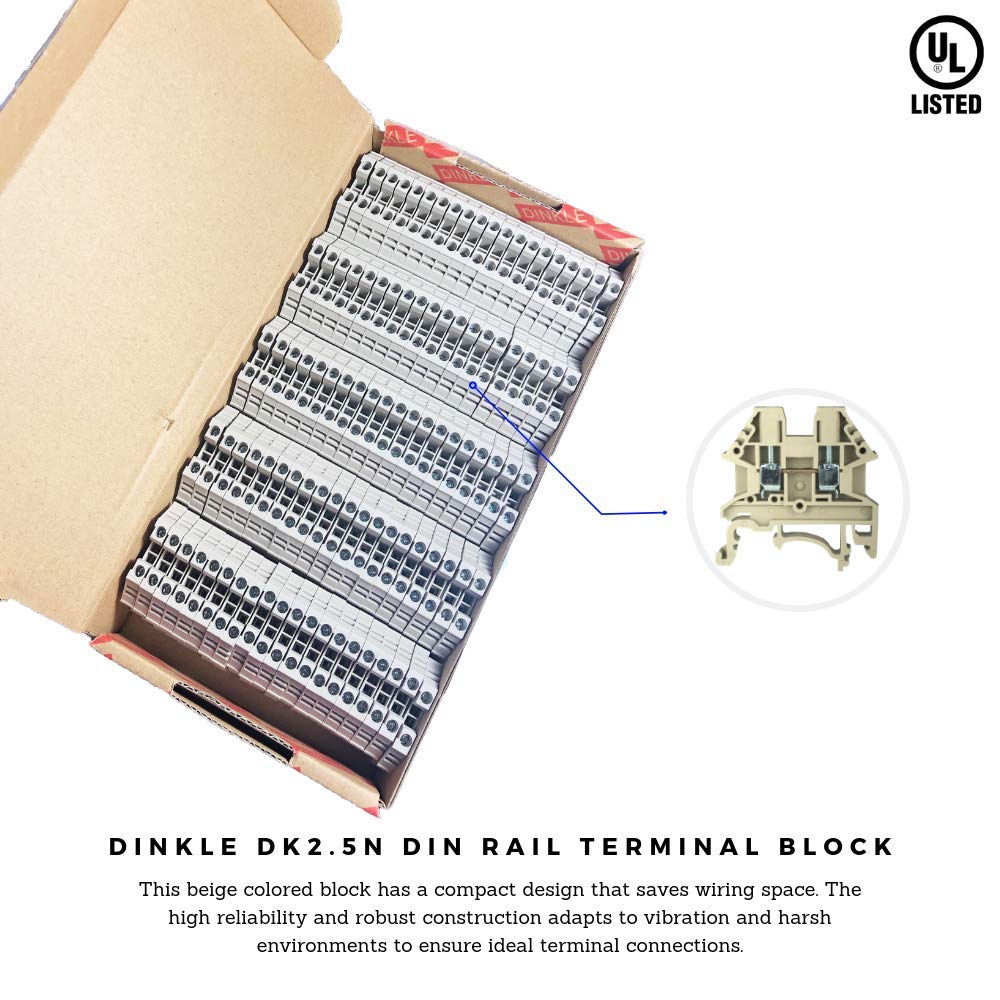 UL
LISTED

DINKLE
DINKLE

DINKLE DK2.5N DIN RAIL TERMINAL BLOCK

This beige colored block has a compact design that saves wiring space. The high reliability and robust construction adapts to vibration and harsh environments to ensure ideal terminal connections.